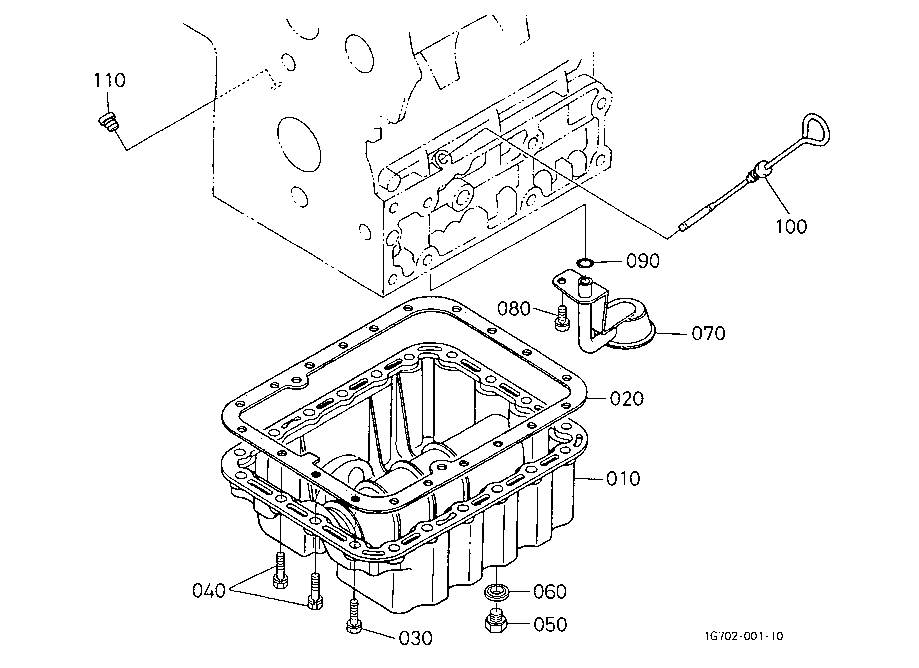 110
100
090
080
070
020
010
040
060
050
030
1G702-001-10